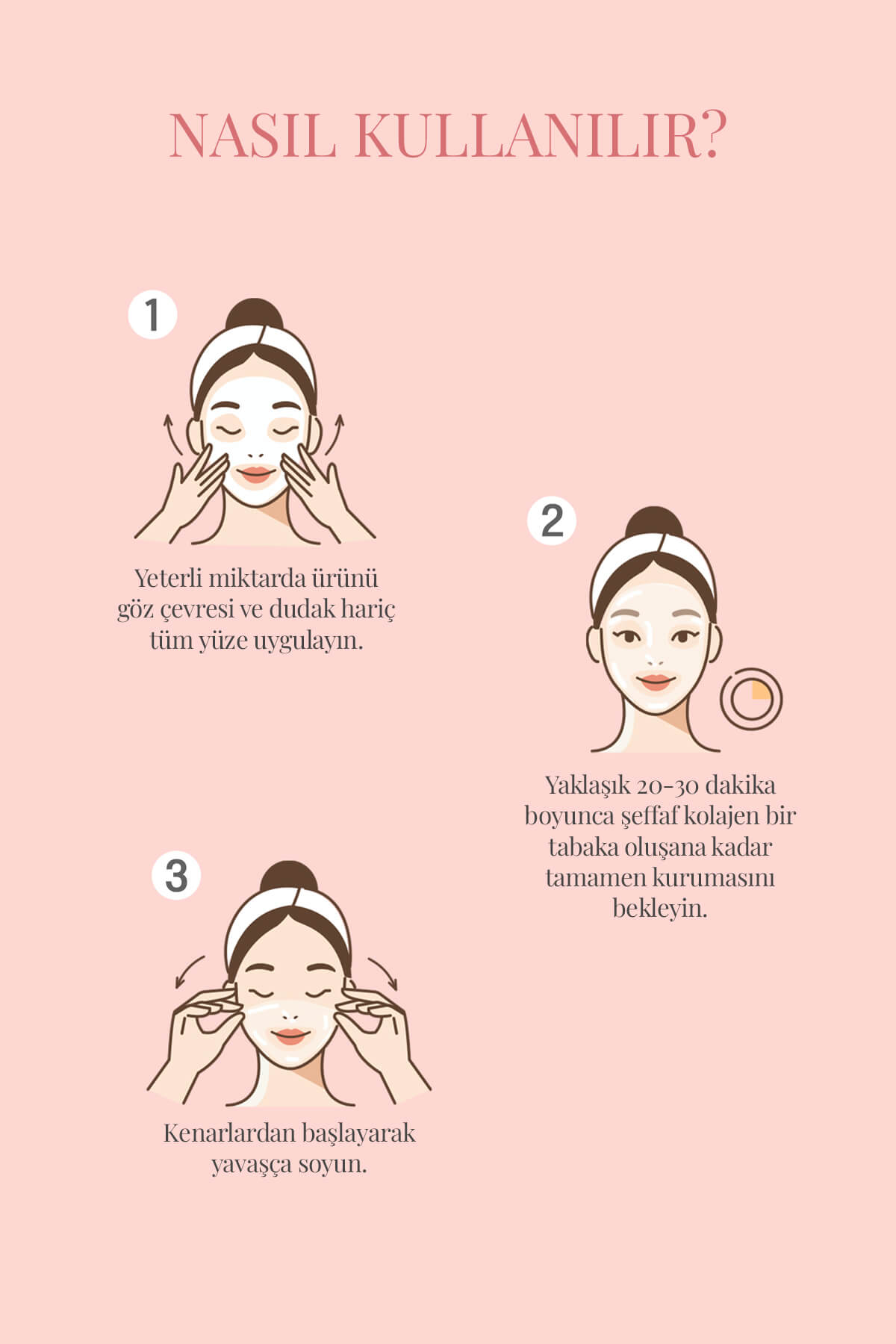 NASIL KULLANILIR?

1

Yeterli miktarda ürünü göz çevresi ve dudak hariç tüm yüze uygulayın.

2

Yaklaşık 20-30 dakika boyunca şeffaf kolajen bir tabaka oluşana kadar tamamen kurumasını bekleyin.

3

Kenarlardan başlayarak yavaşça soyun.